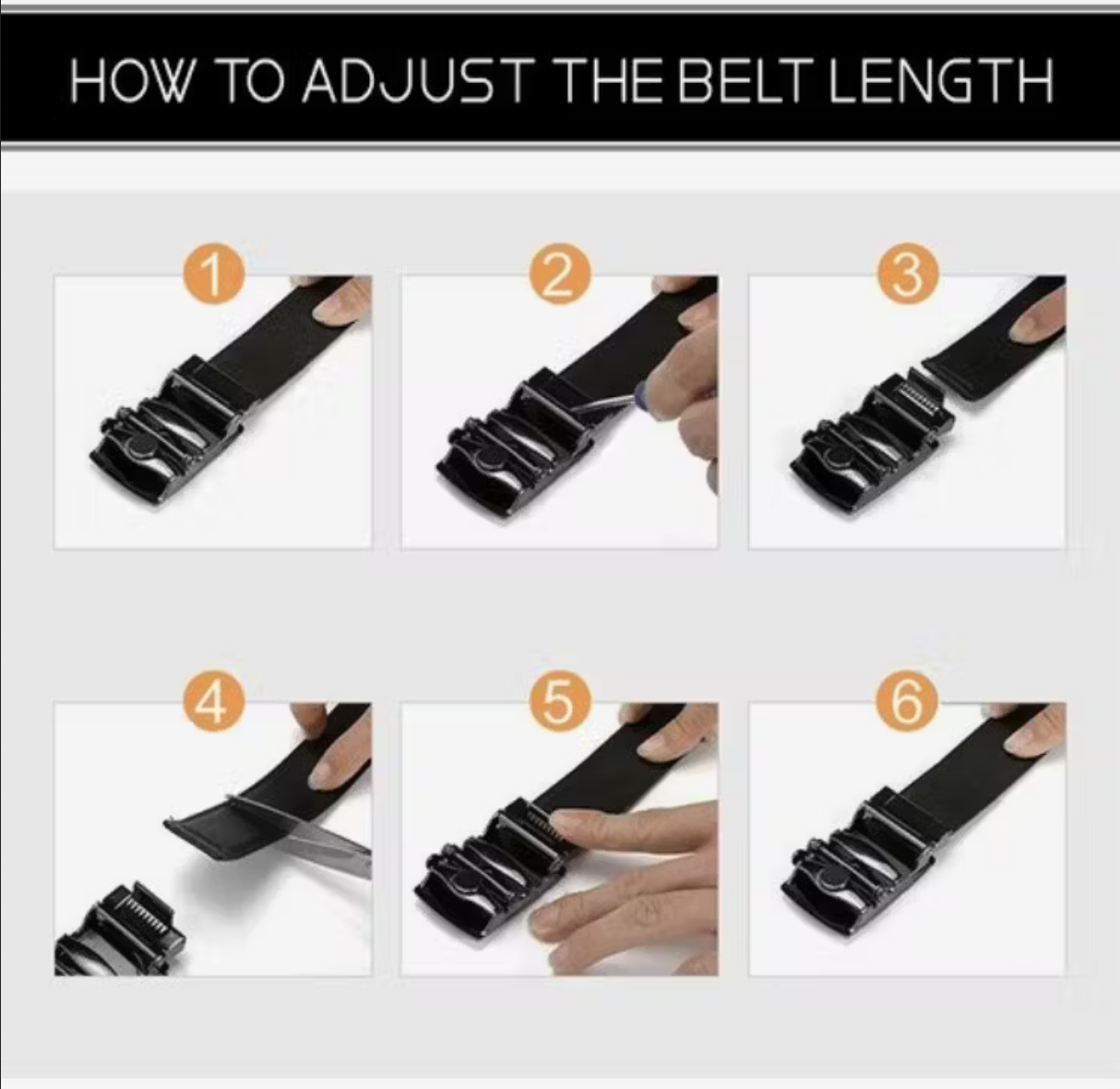 HOW TO ADJUST THE BELT LENGTH

1

2

3

4

5

6